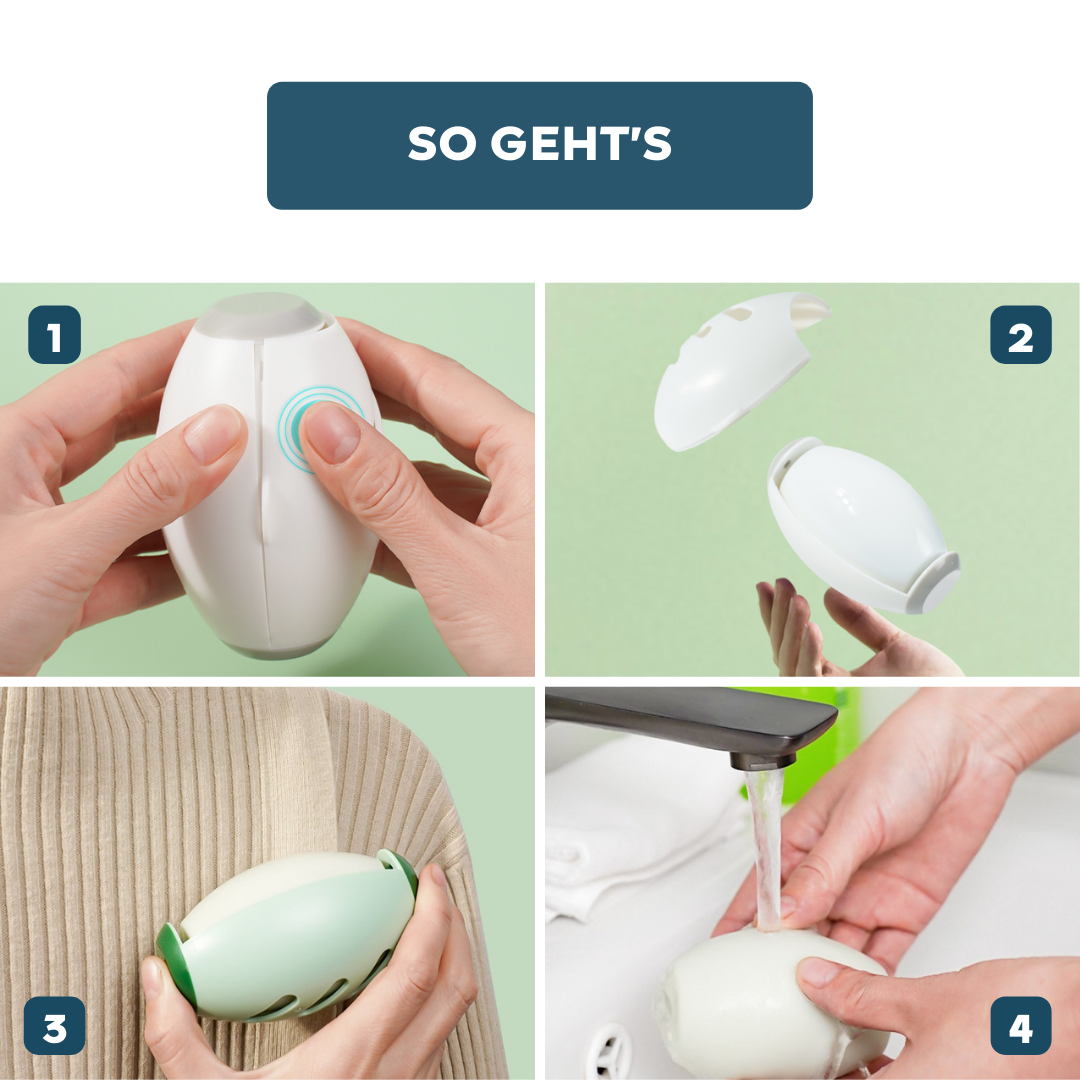 SO GEHT'S

1

2

3

4